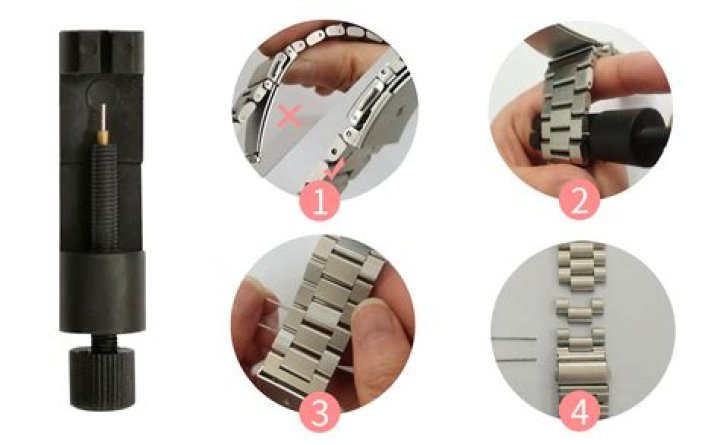 1

2

3

4