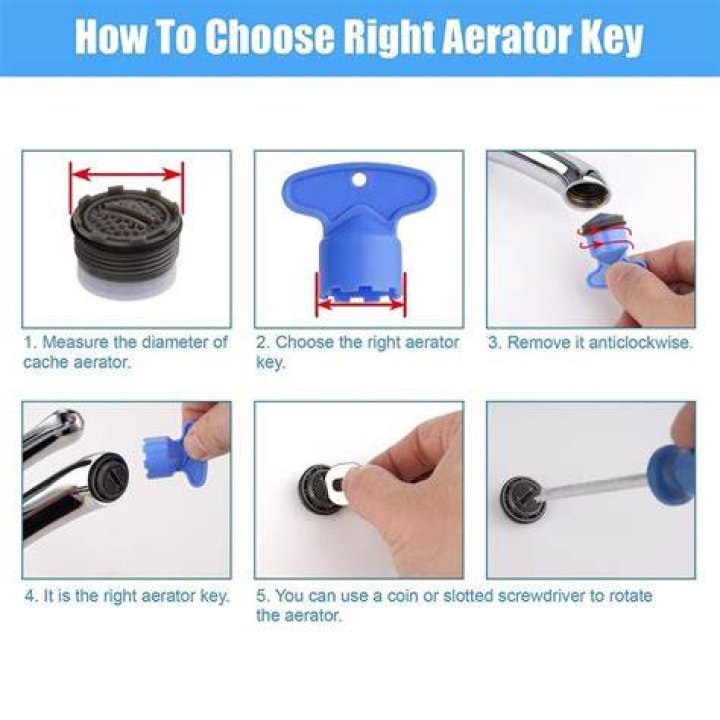 How To Choose Right Aerator Key

1. Measure the diameter of cache aerator.

2. Choose the right aerator key.

3. Remove it anticlockwise.

4. It is the right aerator key.

5. You can use a coin or slotted screwdriver to rotate the aerator.